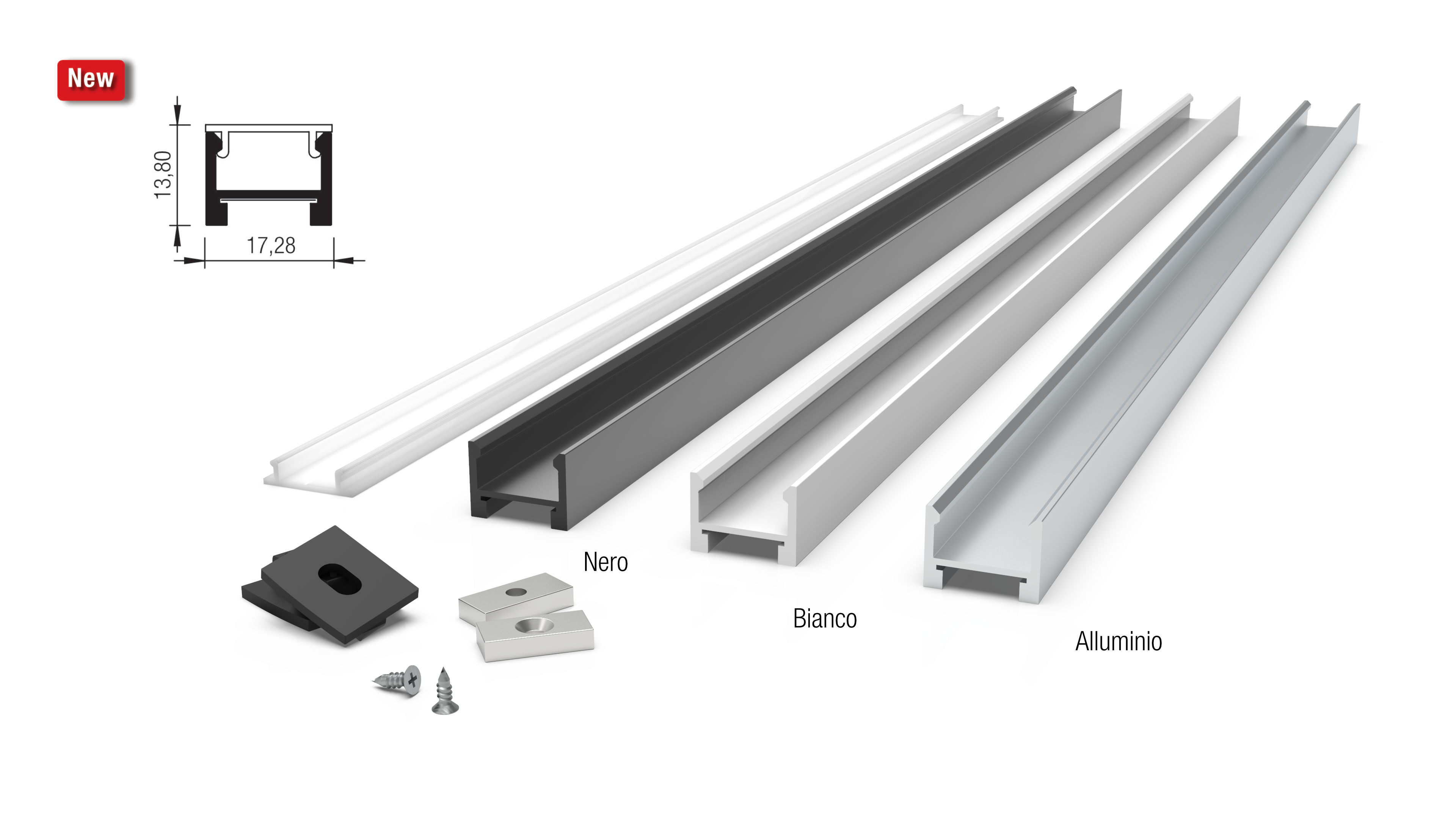 New

13,80

17,28

Nero

Bianco

Alluminio